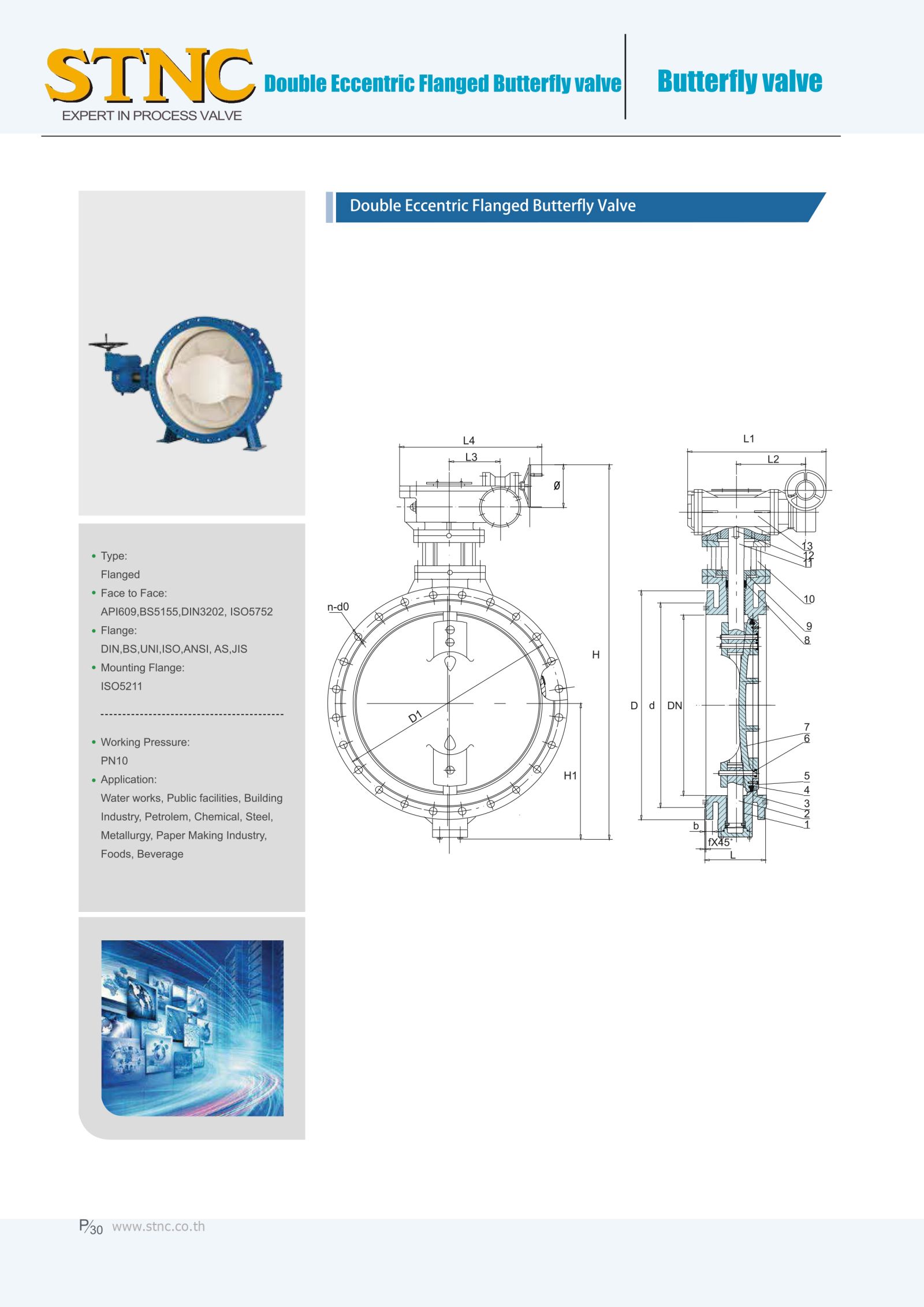 STNC
EXPERT IN PROCESS VALVE

Double Eccentric Flanged Butterfly valve

Butterfly valve

Double Eccentric Flanged Butterfly Valve

• Type:
Flanged
• Face to Face:
API609,BS5155,DIN3202, ISO5752
• Flange:
DIN,BS,UNI,ISO,ANSI, AS,JIS
• Mounting Flange:
ISO5211

• Working Pressure:
PN10
• Application:
Water works, Public facilities, Building Industry, Petrolem, Chemical, Steel, Metallurgy, Paper Making Industry, Foods, Beverage

L4
L3
ø
n-d0
D1
H
H1
L1
L2
13
12
11
10
9
8
D
d
DN
7
6
5
4
3
2
1
b
fX45°
L

P/30 www.stnc.co.th